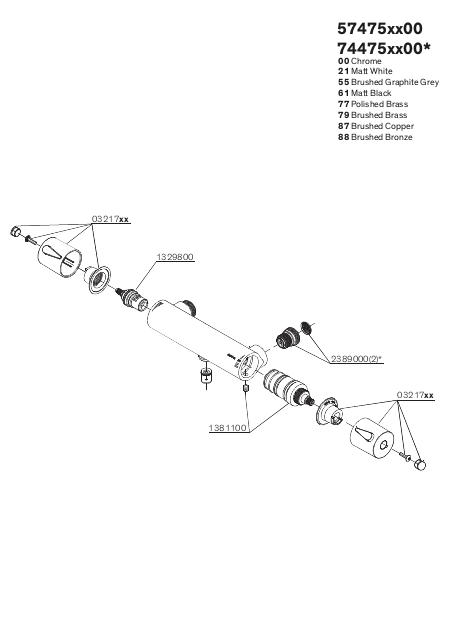 57475xx00
74475xx00*
00 Chrome
21 Matt White
55 Brushed Graphite Grey
61 Matt Black
77 Polished Brass
79 Brushed Brass
87 Brushed Copper
88 Brushed Bronze

03217xx

1329800

2389000(2)*

03217xx

1381100