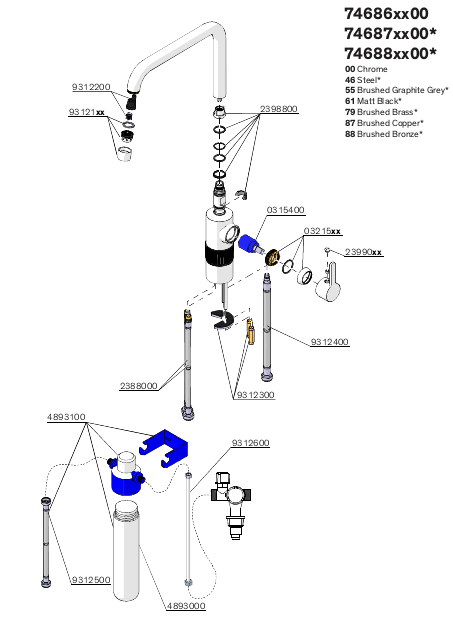 74686xx00
74687xx00*
74688xx00*

00 Chrome
46 Steel*
55 Brushed Graphite Grey*
61 Matt Black*
79 Brushed Brass*
87 Brushed Copper*
88 Brushed Bronze*

9312200
93121xx
2398800
0315400
03215xx
23990xx
9312400
2388000
9312300
4893100
9312600
9312500
4893000