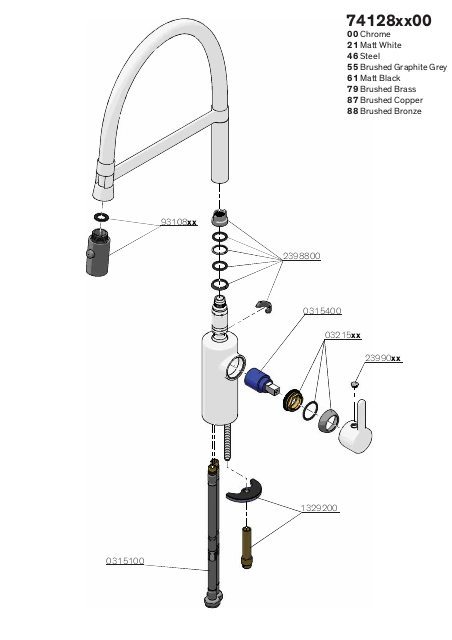 74128xx00
00 Chrome
21 Matt White
46 Steel
55 Brushed Graphite Grey
61 Matt Black
79 Brushed Brass
87 Brushed Copper
88 Brushed Bronze

93108xx

2398800

0315400

03215xx

23990xx

1329200

0315100