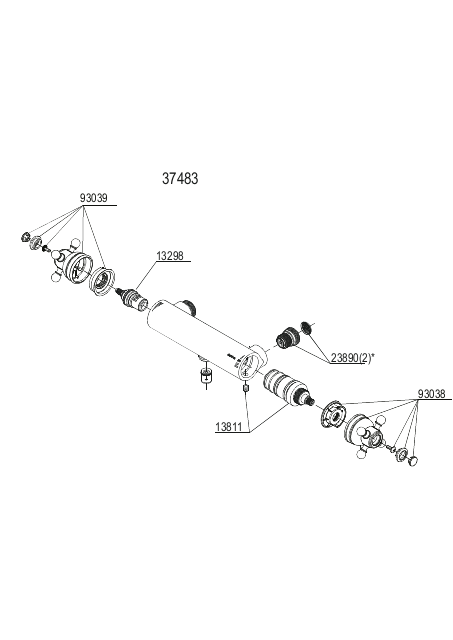 37483

93039

13298

23890(2)*

93038

13811