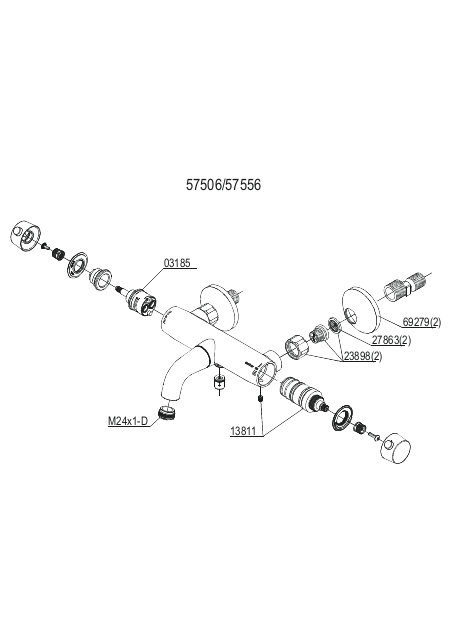 57506/57556

03185

69279(2)

27863(2)

23898(2)

M24x1-D

13811