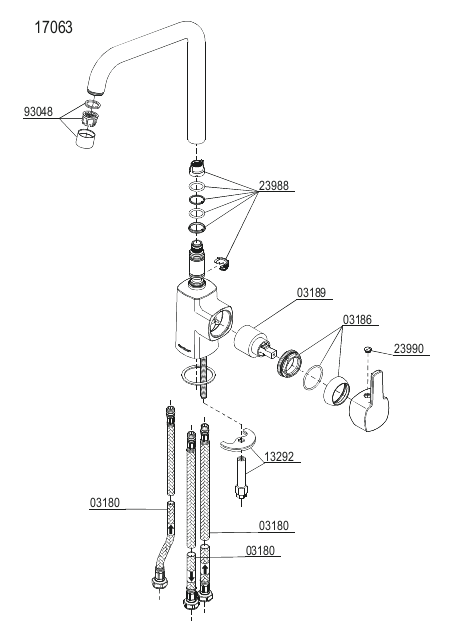 17063

93048

23988

03189

03186

23990

13292

03180

03180

03180