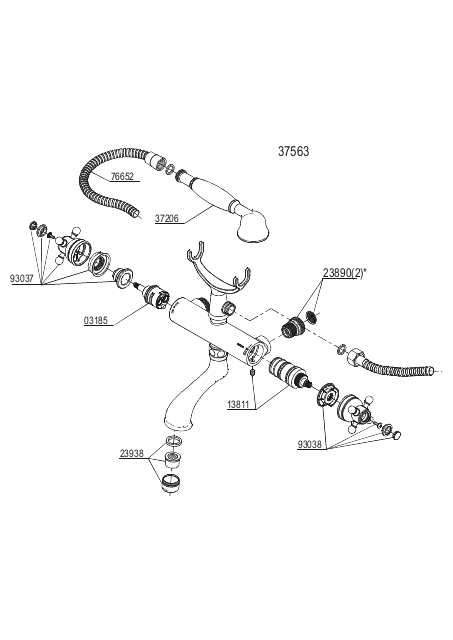 37563

76652

37206

93037

23890(2)*

03185

13811

93038

23938