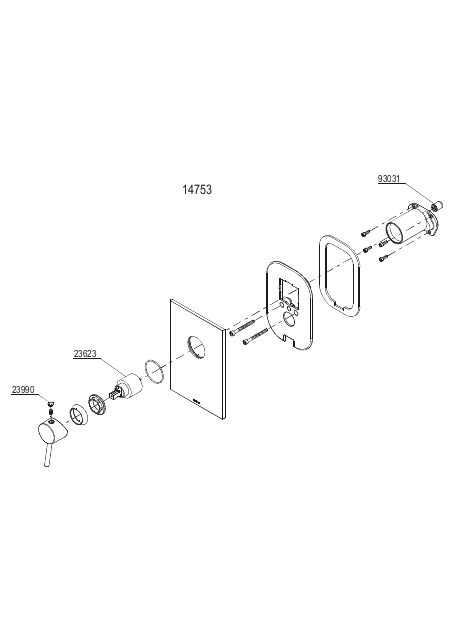 14753

93031

23623

23990