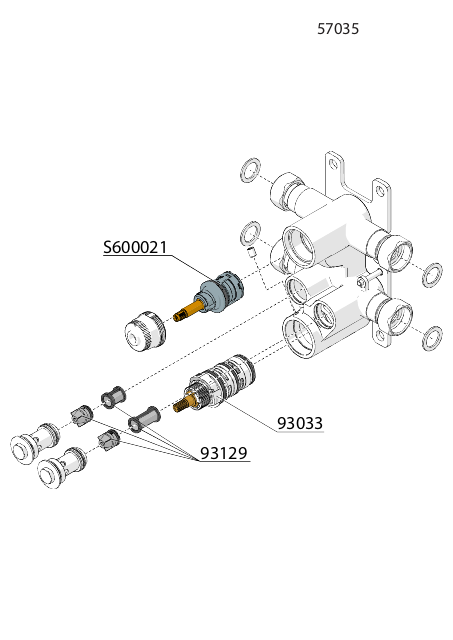 57035

S600021

93033

93129