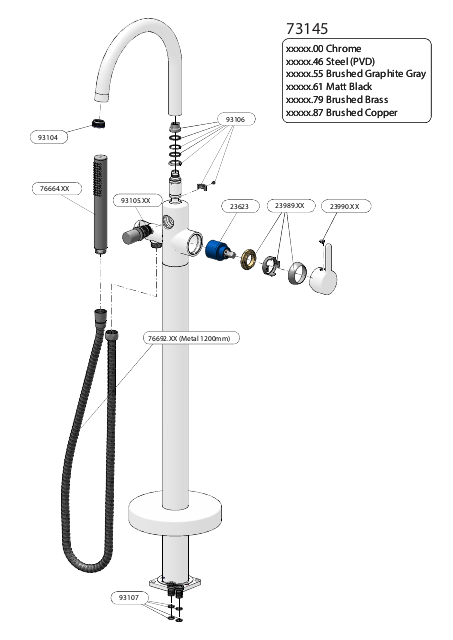 73145

xxxxx.00 Chrome
xxxxx.46 Steel (PVD)
xxxxx.55 Brushed Graphite Gray
xxxxx.61 Matt Black
xxxxx.79 Brushed Brass
xxxxx.87 Brushed Copper

93106

93104

76664.XX

93105.XX

23623

23989.XX

23990.XX

76692.XX (Metal 1200mm)

93107