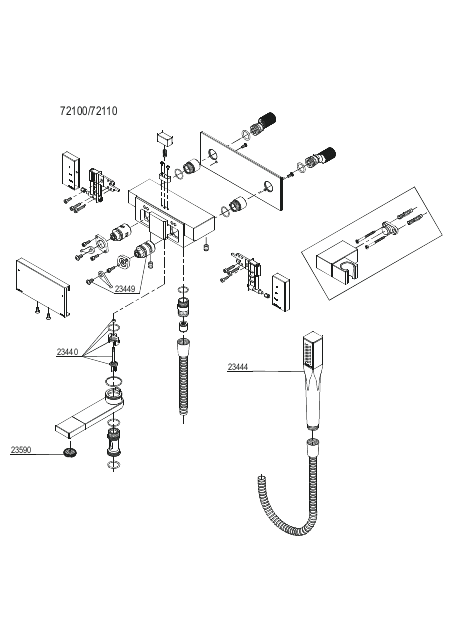 72100/72110

23449

23440

23444

23590