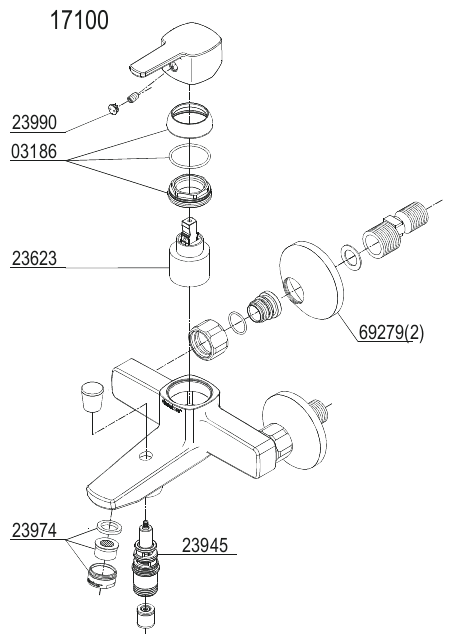 17100

23990

03186

23623

69279(2)

23974

23945