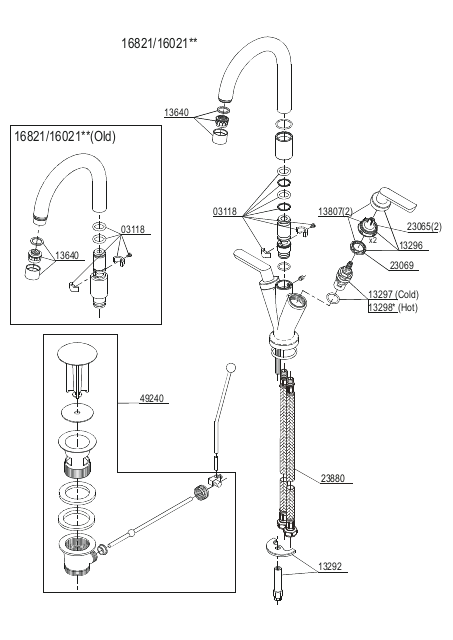 16821/16021**

13640

16821/16021**(Old)

03118

13640

03118

13807(2)

23065(2)

x2

13296

23069

13297 (Cold)

13298* (Hot)

49240

23880

13292