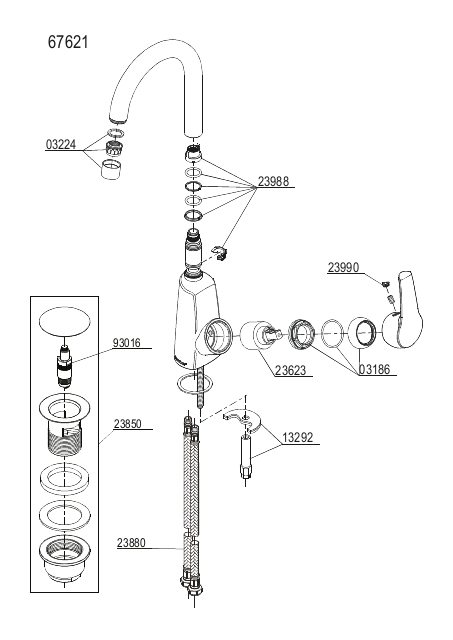 67621

03224

23988

23990

93016

23623

03186

23850

13292

23880