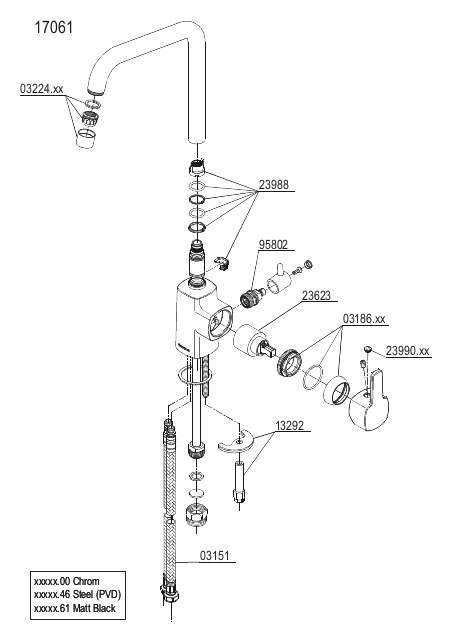 17061

03224.xx

23988

95802

23623

03186.xx

23990.xx

13292

03151

xxxxx.00 Chrom
xxxxx.46 Steel (PVD)
xxxxx.61 Matt Black