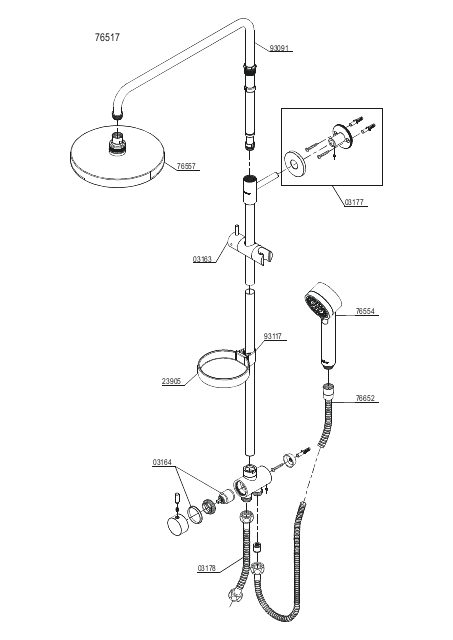 76517

93091

76557

03177

03163

76554

93117

23905

76652

03164

03178