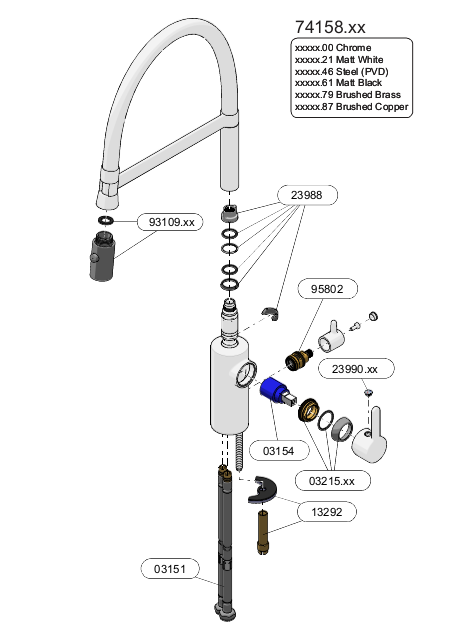 74158.xx

xxxxx.00 Chrome
xxxxx.21 Matt White
xxxxx.46 Steel (PVD)
xxxxx.61 Matt Black
xxxxx.79 Brushed Brass
xxxxx.87 Brushed Copper

23988

93109.xx

95802

23990.xx

03154

03215.xx

13292

03151