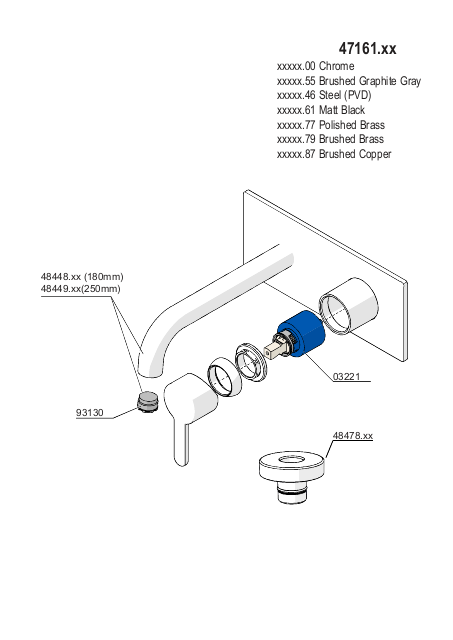 47161.xx

xxxxx.00 Chrome
xxxxx.55 Brushed Graphite Gray
xxxxx.46 Steel (PVD)
xxxxx.61 Matt Black
xxxxx.77 Polished Brass
xxxxx.79 Brushed Brass
xxxxx.87 Brushed Copper

48448.xx (180mm)
48449.xx(250mm)

03221

93130

48478.xx