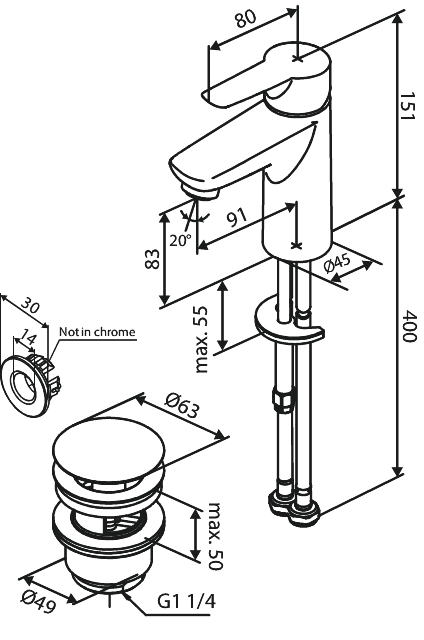 80
151
91
20°
83
Ø45
max. 55
400
30
14
Not in chrome
Ø63
max. 50
Ø49
G1 1/4