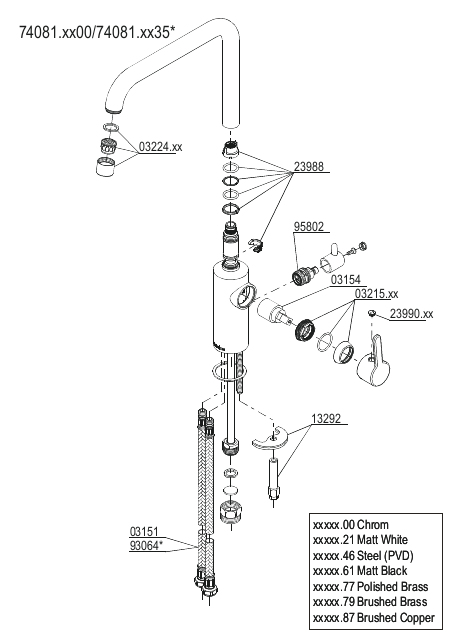 74081.xx00/74081.xx35*

03224.xx

23988

95802

03154

03215.xx

23990.xx

13292

03151
93064*

xxxxx.00 Chrom
xxxxx.21 Matt White
xxxxx.46 Steel (PVD)
xxxxx.61 Matt Black
xxxxx.77 Polished Brass
xxxxx.79 Brushed Brass
xxxxx.87 Brushed Copper