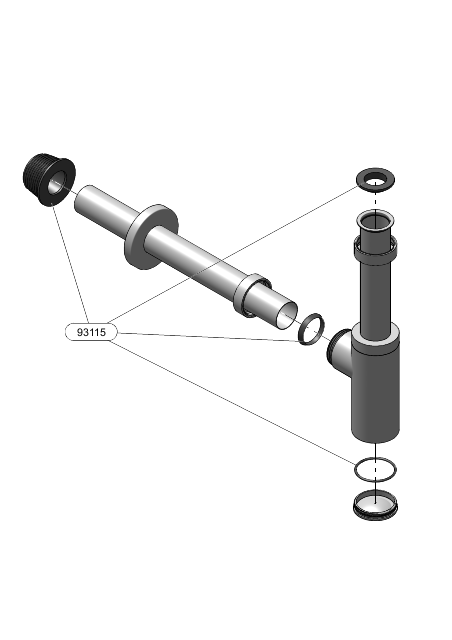 93115