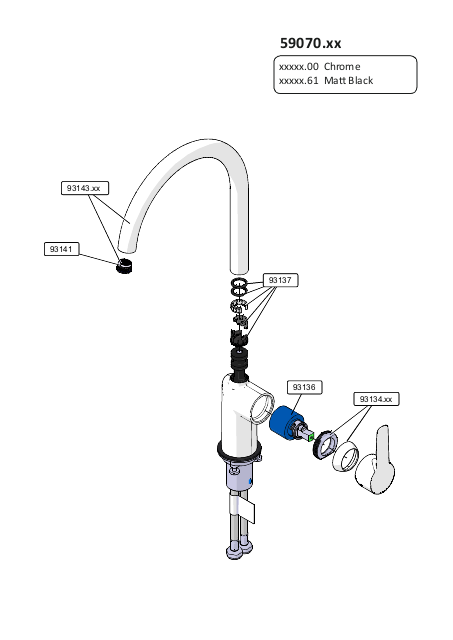 59070.xx

xxxxx.00 Chrome
xxxxx.61 Matt Black

93143.xx

93141

93137

93136

93134.xx