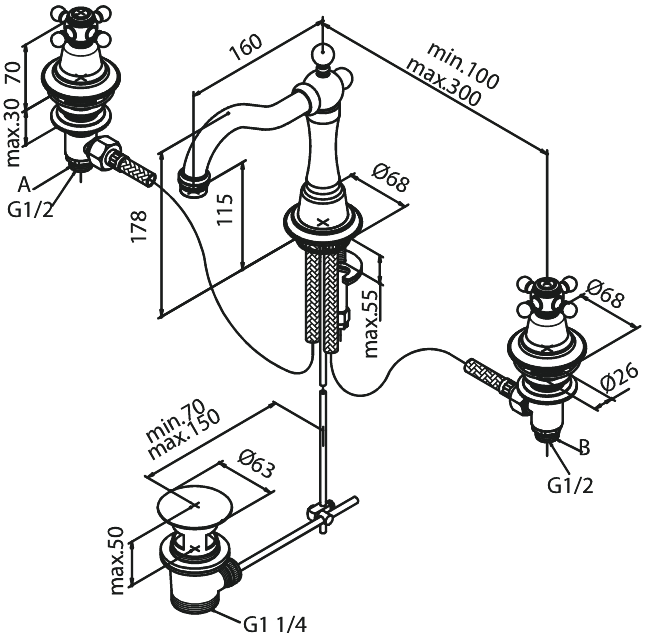 70
max.30
A
G1/2
160
min.100
max.300
178
115
Ø68
max.55
Ø68
Ø26
B
G1/2
min.70
max.150
Ø63
max.50
G1 1/4