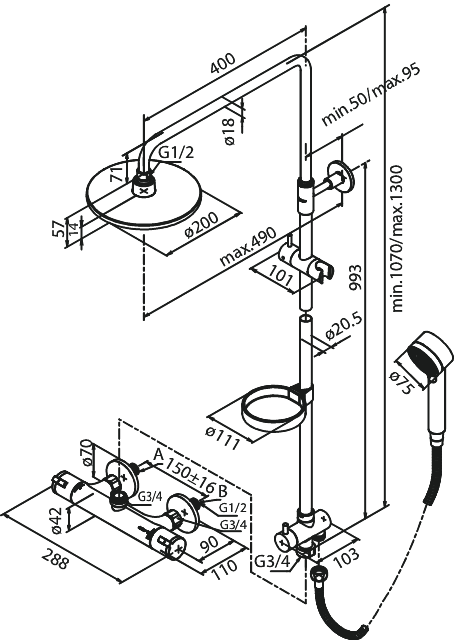 400
min.50/max.95
ø18
G1/2
71
57
14
ø200
max.490
101
993
min.1070/max.1300
ø20.5
ø75
ø111
ø70
A
150±16
B
G3/4
G1/2
G3/4
ø42
90
288
110
G3/4
103